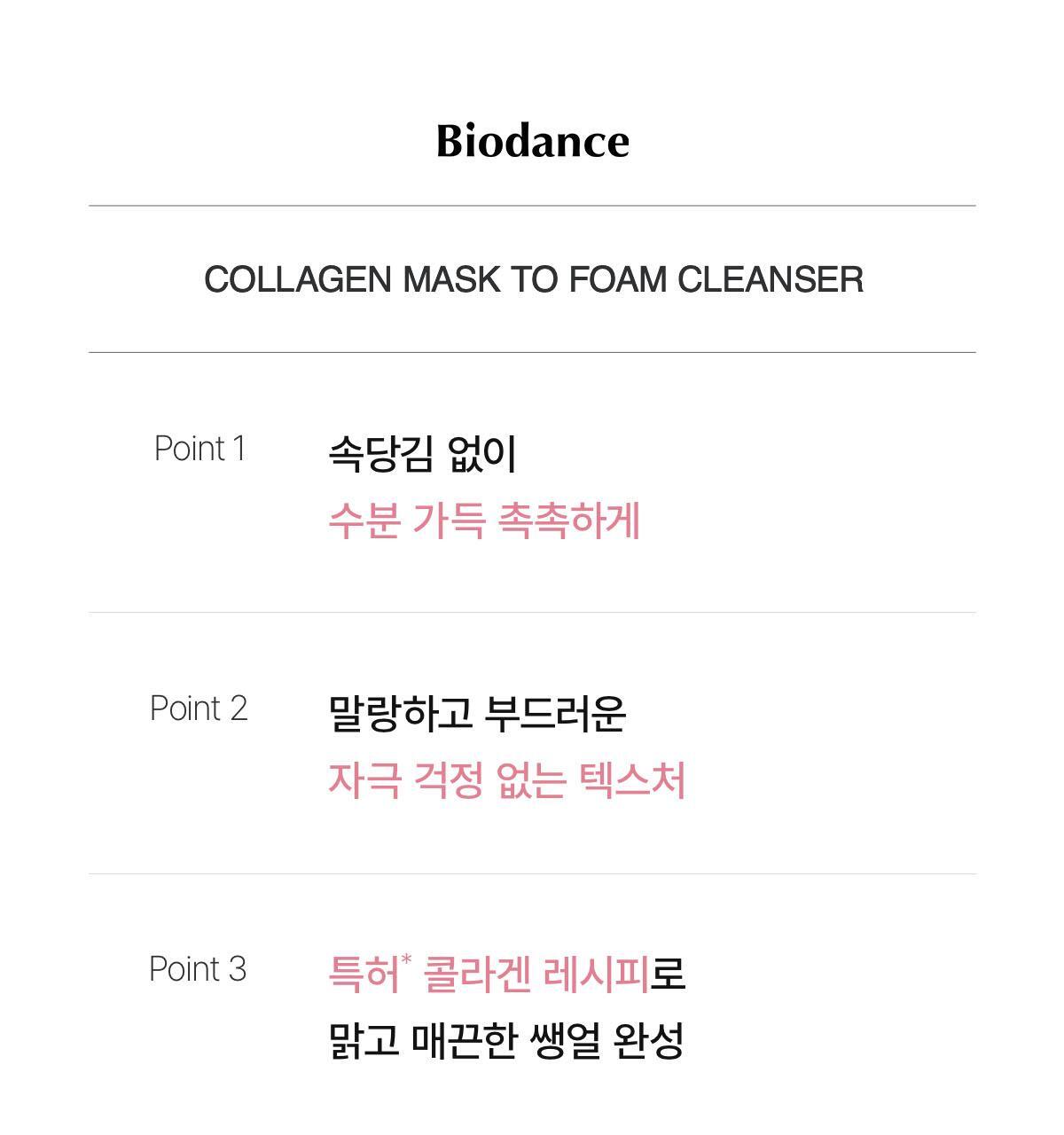 Biodance

COLLAGEN MASK TO FOAM CLEANSER

Point 1

속당김 없이
수분 가득 촉촉하게

Point 2

말랑하고 부드러운
자극 걱정 없는 텍스처

Point 3

특허$^{*}$ 콜라겐 레시피로
맑고 매끈한 쌩얼 완성