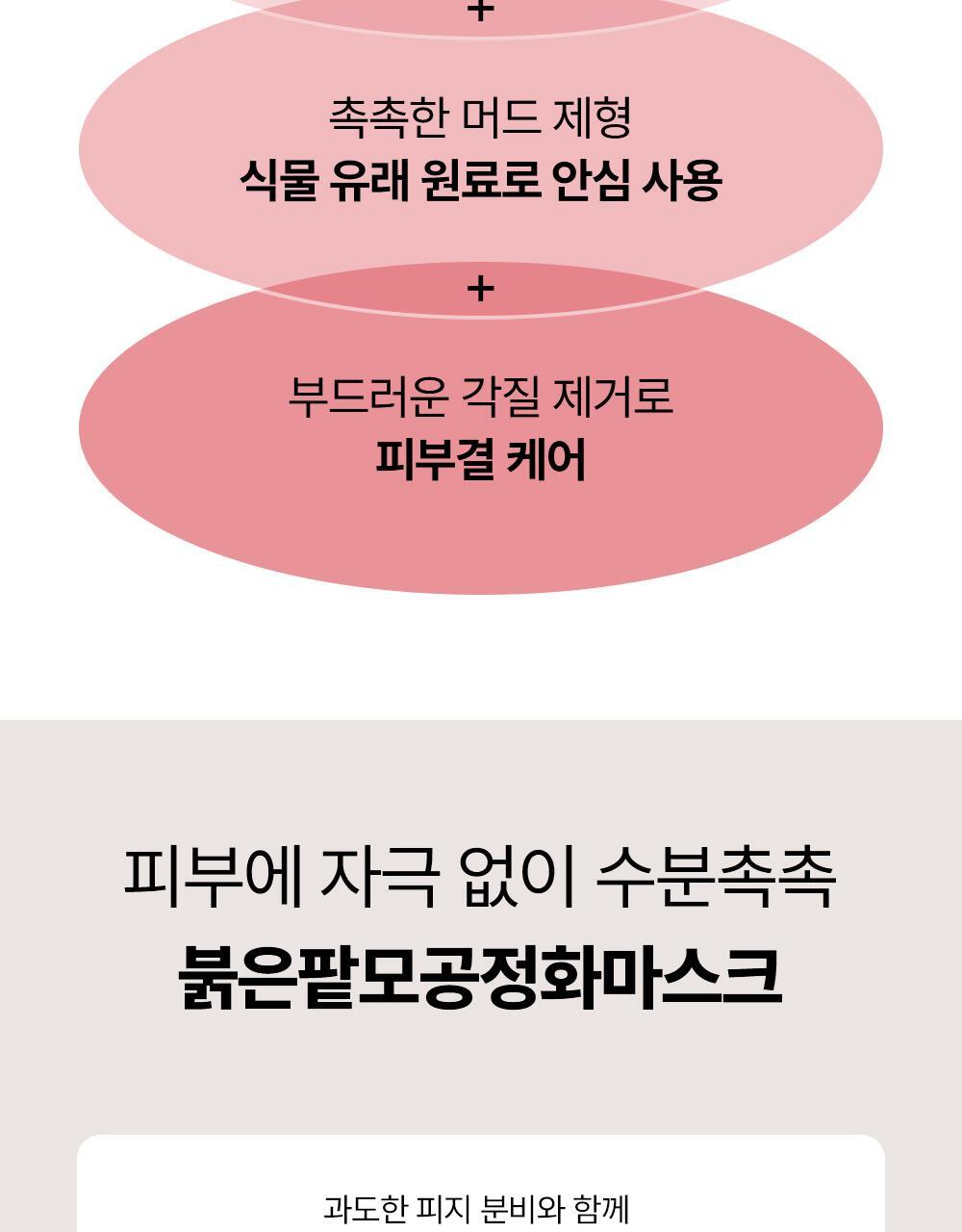 +

촉촉한 머드 제형
식물 유래 원료로 안심 사용

+

부드러운 각질 제거로
피부결 케어

피부에 자극 없이 수분촉촉
붉은팥모공정화마스크

과도한 피지 분비와 함께