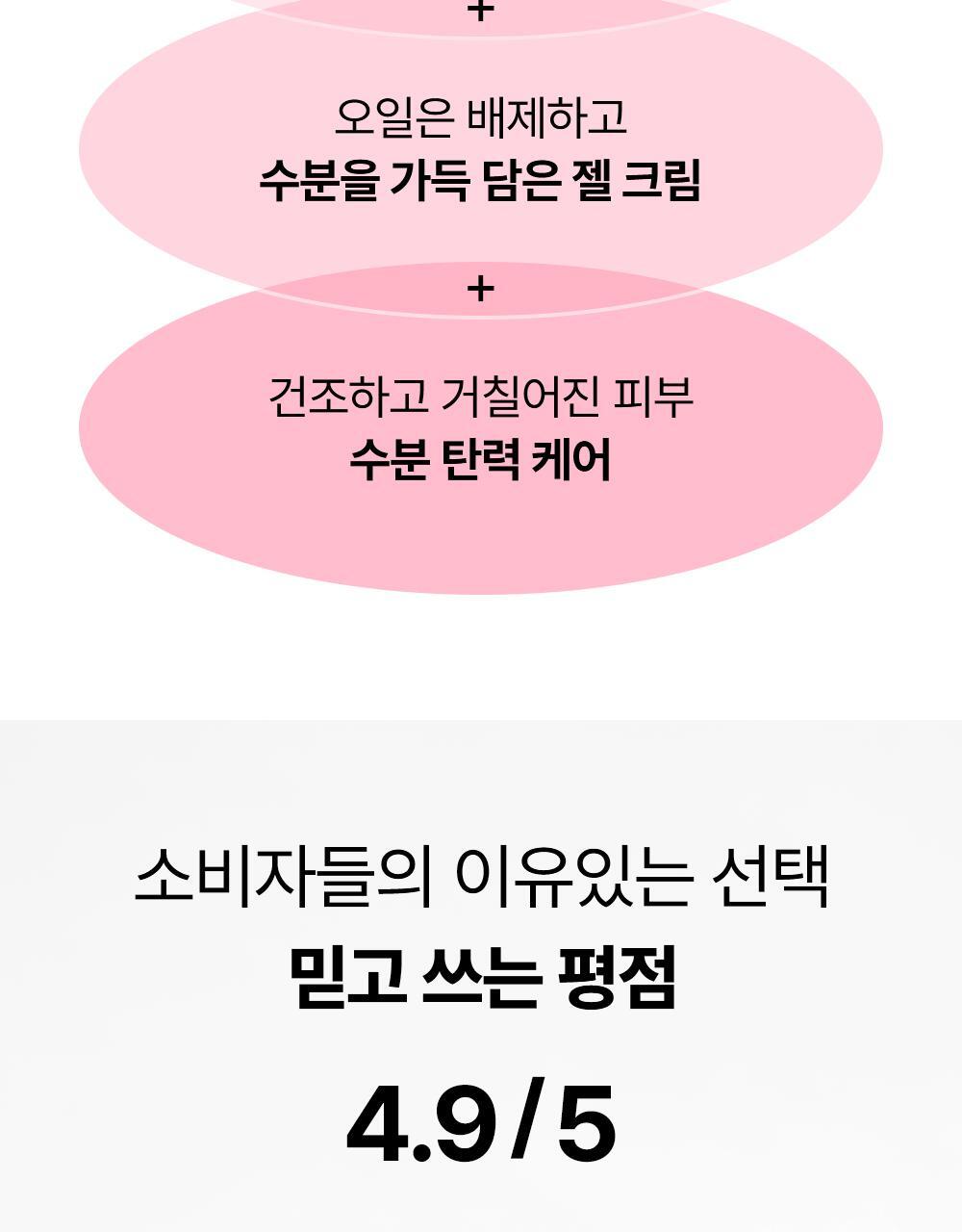 +

오일은 배제하고
수분을 가득 담은 젤 크림

+

건조하고 거칠어진 피부
수분 탄력 케어

소비자들의 이유있는 선택
믿고 쓰는 평점

4.9/5